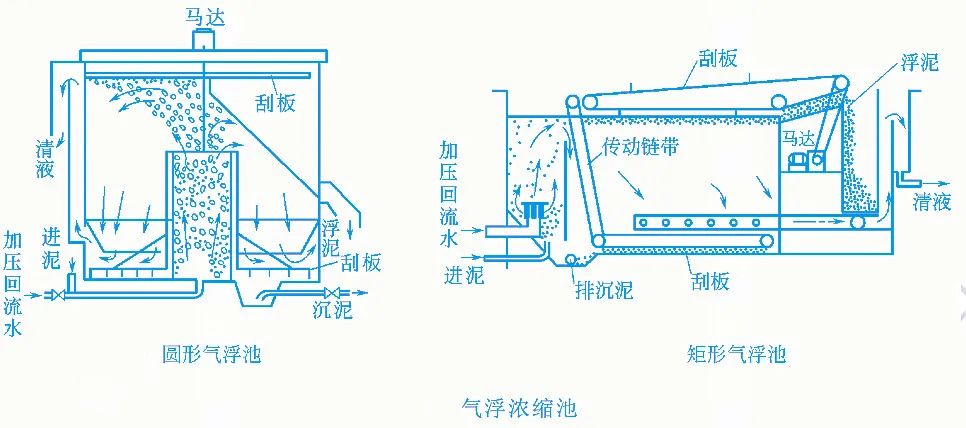 马达
刮板
清液
加压回流水
进泥
浮泥
刮板
沉泥
圆形气浮池

刮板
浮泥
加压回流水
传动链带
马达
清液
进泥
排沉泥
刮板
矩形气浮池

气浮浓缩池